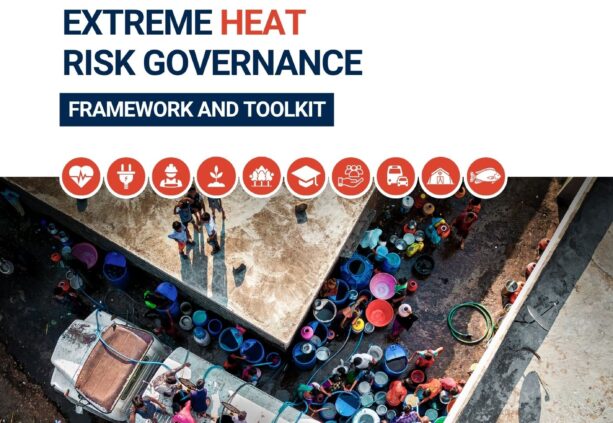 EXTREME HEAT
RISK GOVERNANCE

FRAMEWORK AND TOOLKIT